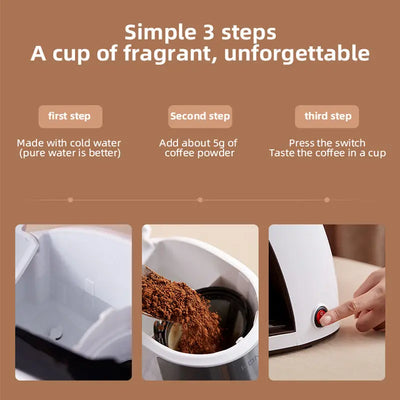 Simple 3 steps
A cup of fragrant, unforgettable

first step

Made with cold water
(pure water is better)

Second step

Add about 5g of
coffee powder

third step

Press the switch
Taste the coffee in a cup